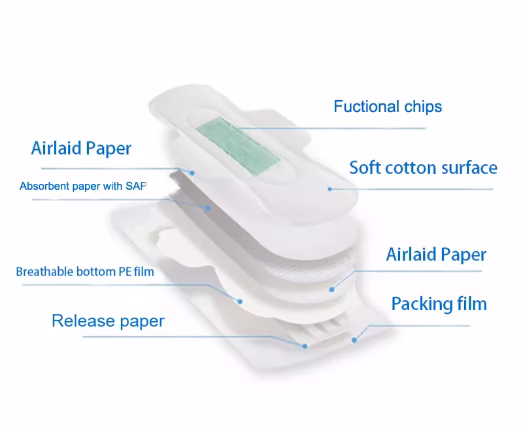 Fuctional chips

Airlaid Paper

Soft cotton surface

Absorbent paper with SAP

Airlaid Paper

Breathable bottom PE film

Packing film

Release paper